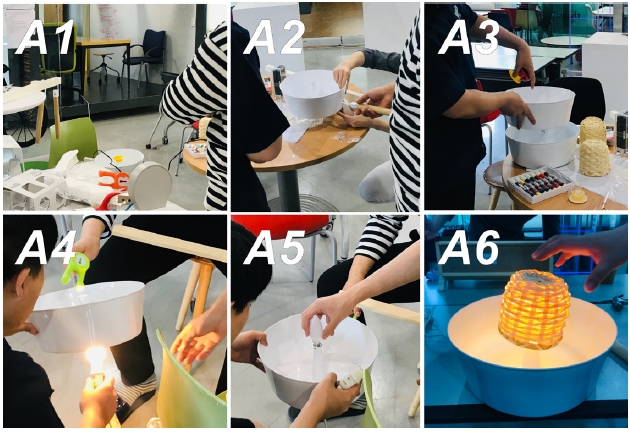 A1
A2
A3
A4
A5
A6