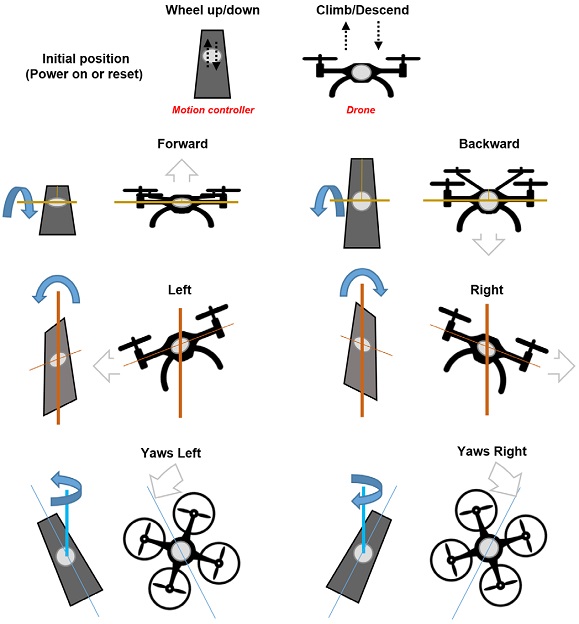 Wheel up/down

Climb/Descend

Initial position
(Power on or reset)

Motion controller

Drone

Forward

Backward

Left

Right

Yaws Left

Yaws Right