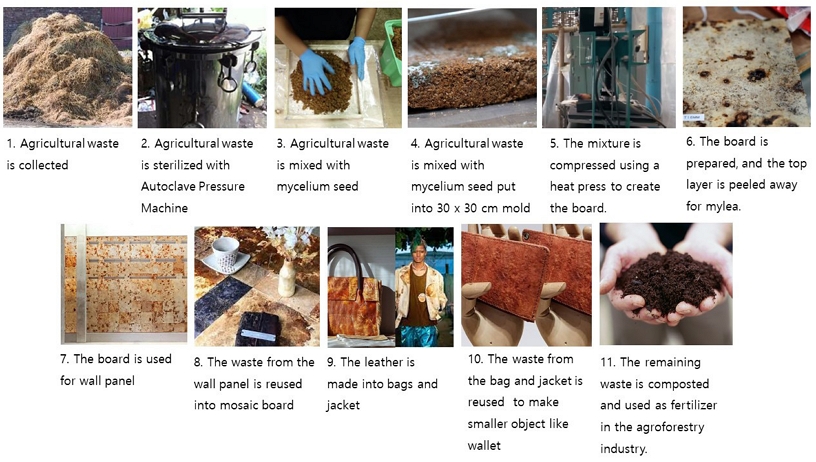 1. Agricultural waste is collected

2. Agricultural waste is sterilized with Autoclave Pressure Machine

3. Agricultural waste is mixed with mycelium seed

4. Agricultural waste is mixed with mycelium seed put into 30 x 30 cm mold

5. The mixture is compressed using a heat press to create the board.

6. The board is prepared, and the top layer is peeled away for mylea.

7. The board is used for wall panel

8. The waste from the wall panel is reused into mosaic board

9. The leather is made into bags and jacket

10. The waste from the bag and jacket is reused to make smaller object like wallet

11. The remaining waste is composted and used as fertilizer in the agroforestry industry.